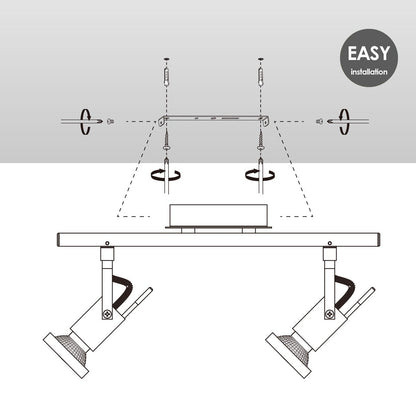 EASY
installation