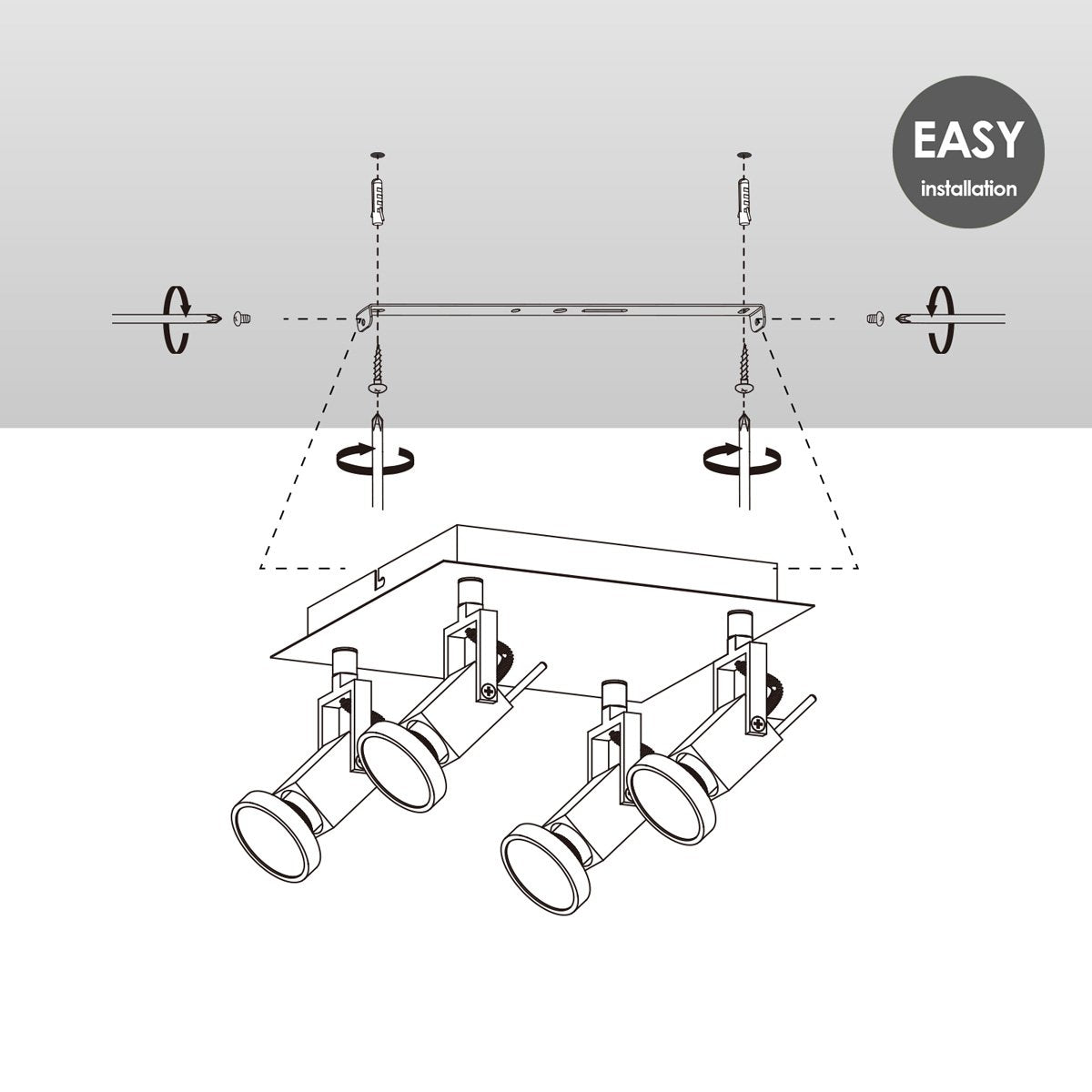 EASY
installation