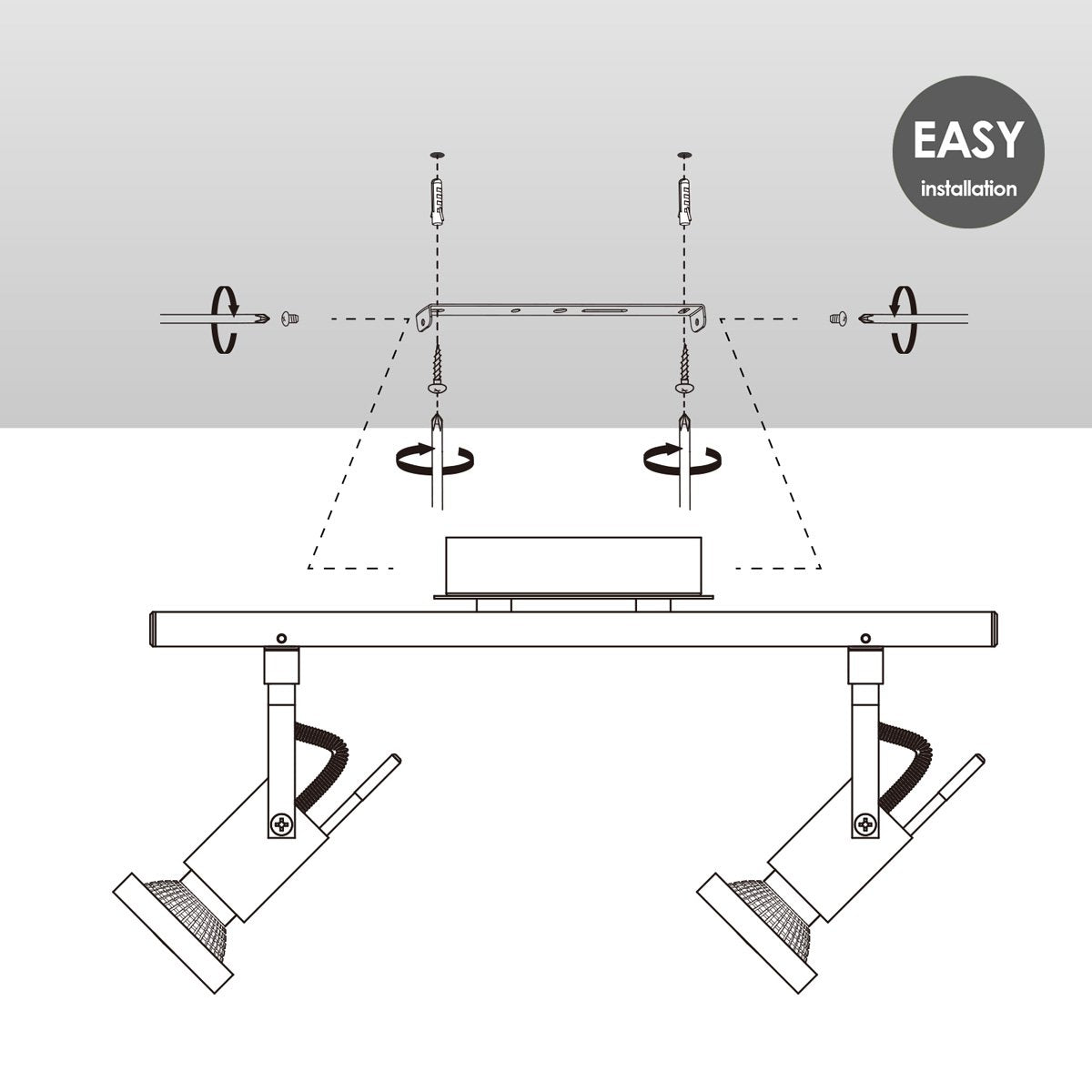 EASY
installation