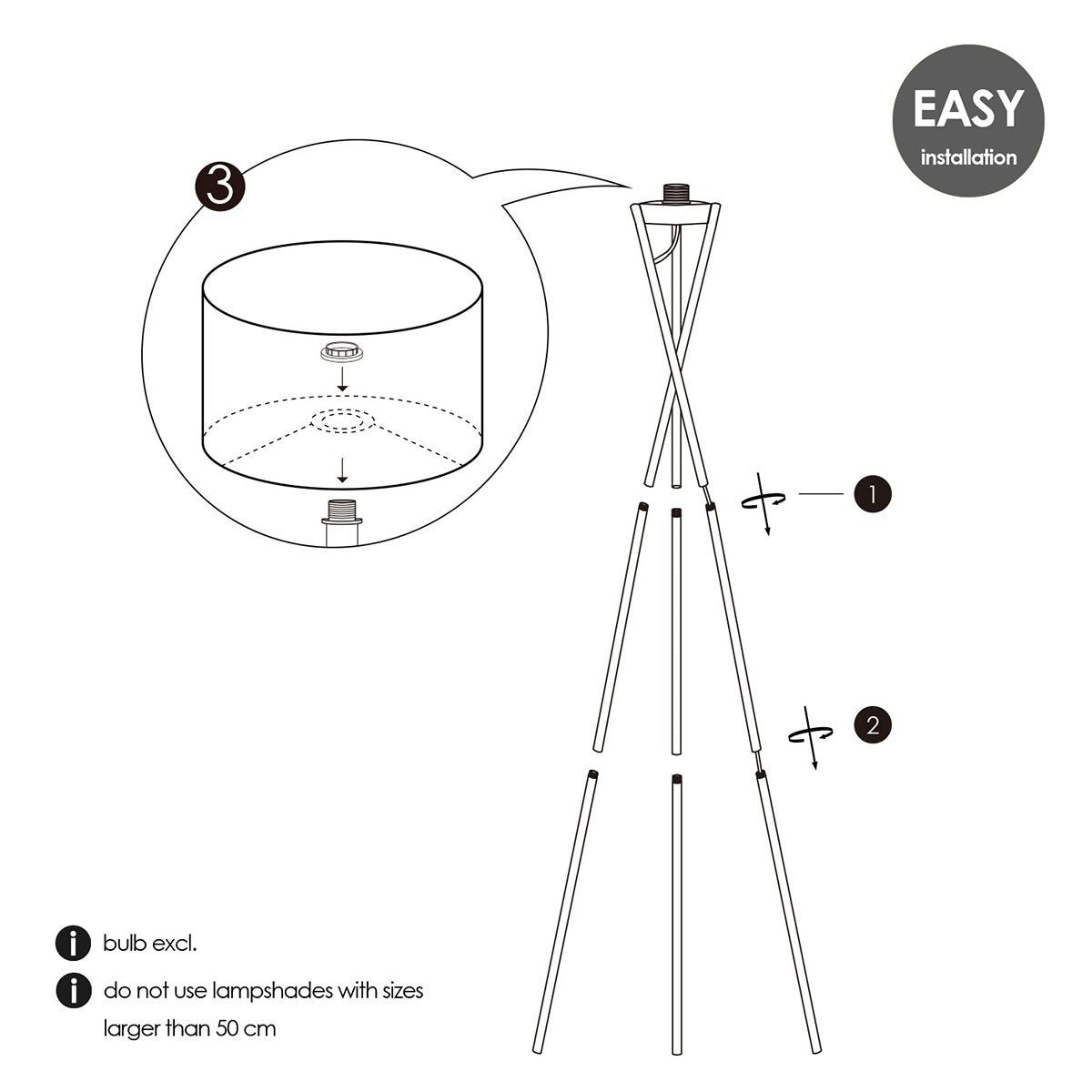 EASY
installation

3

1

2

i bulb excl.

i do not use lampshades with sizes larger than 50 cm