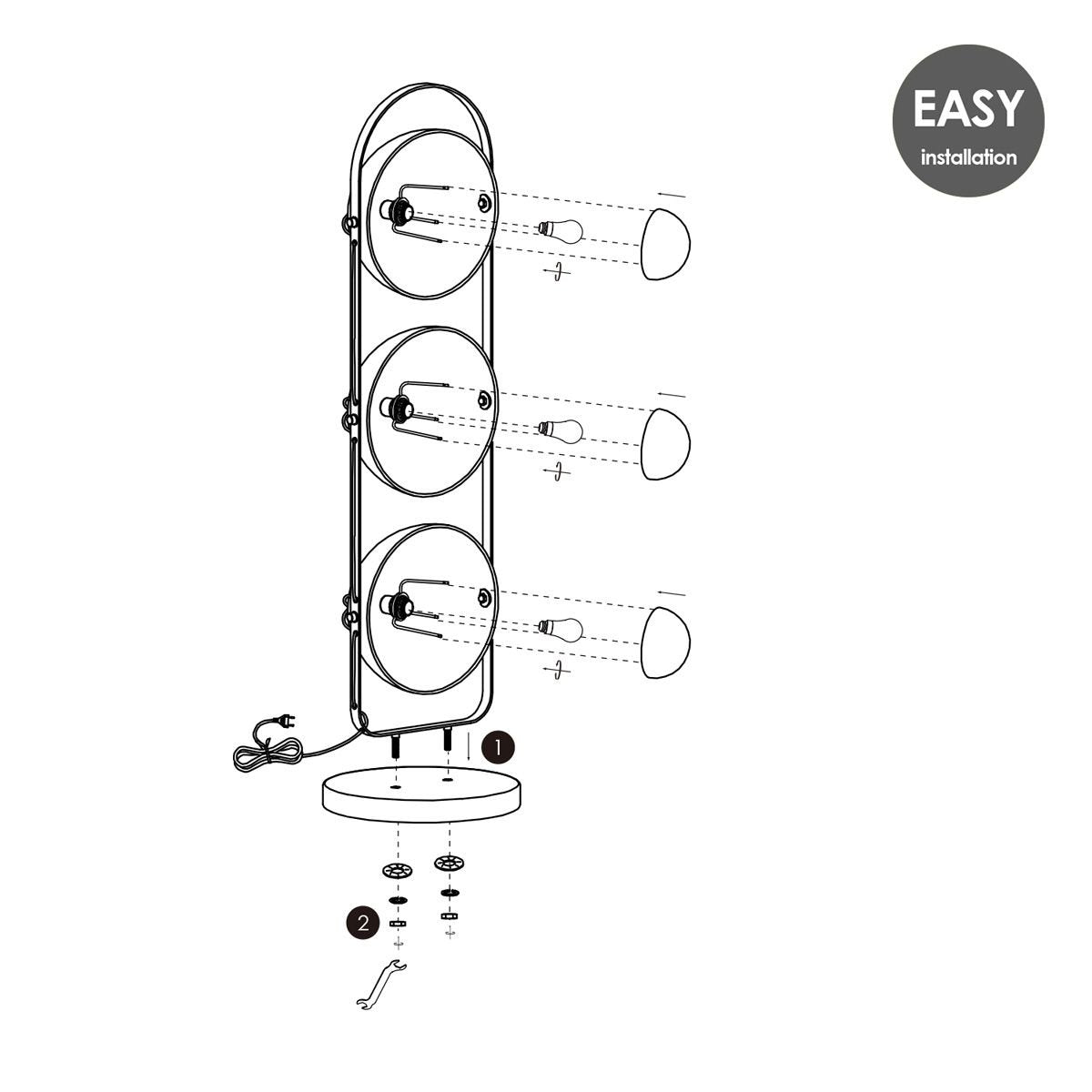 EASY
installation

1

2