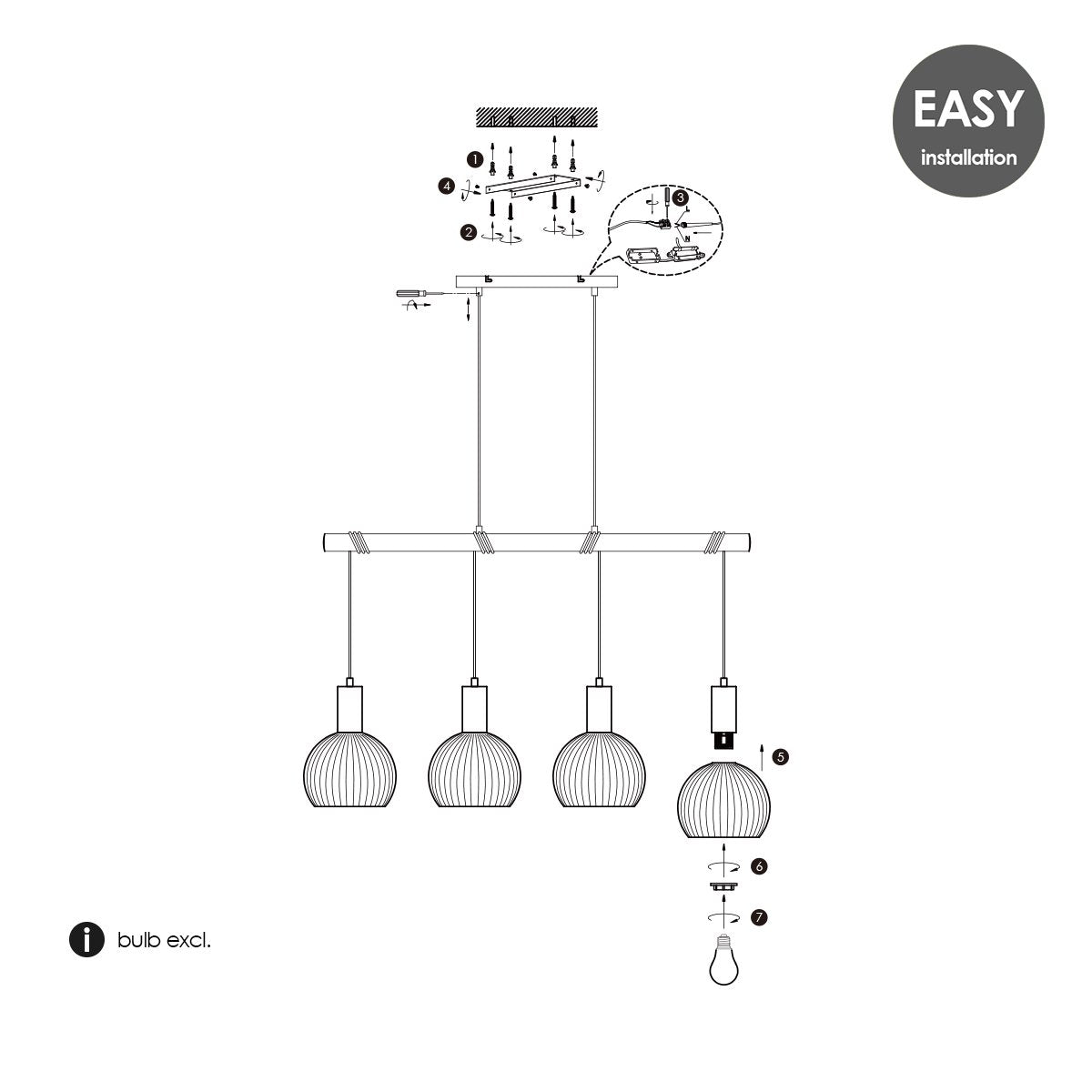 EASY
installation

1
4
2
3
L
N

5
6
7

i bulb excl.