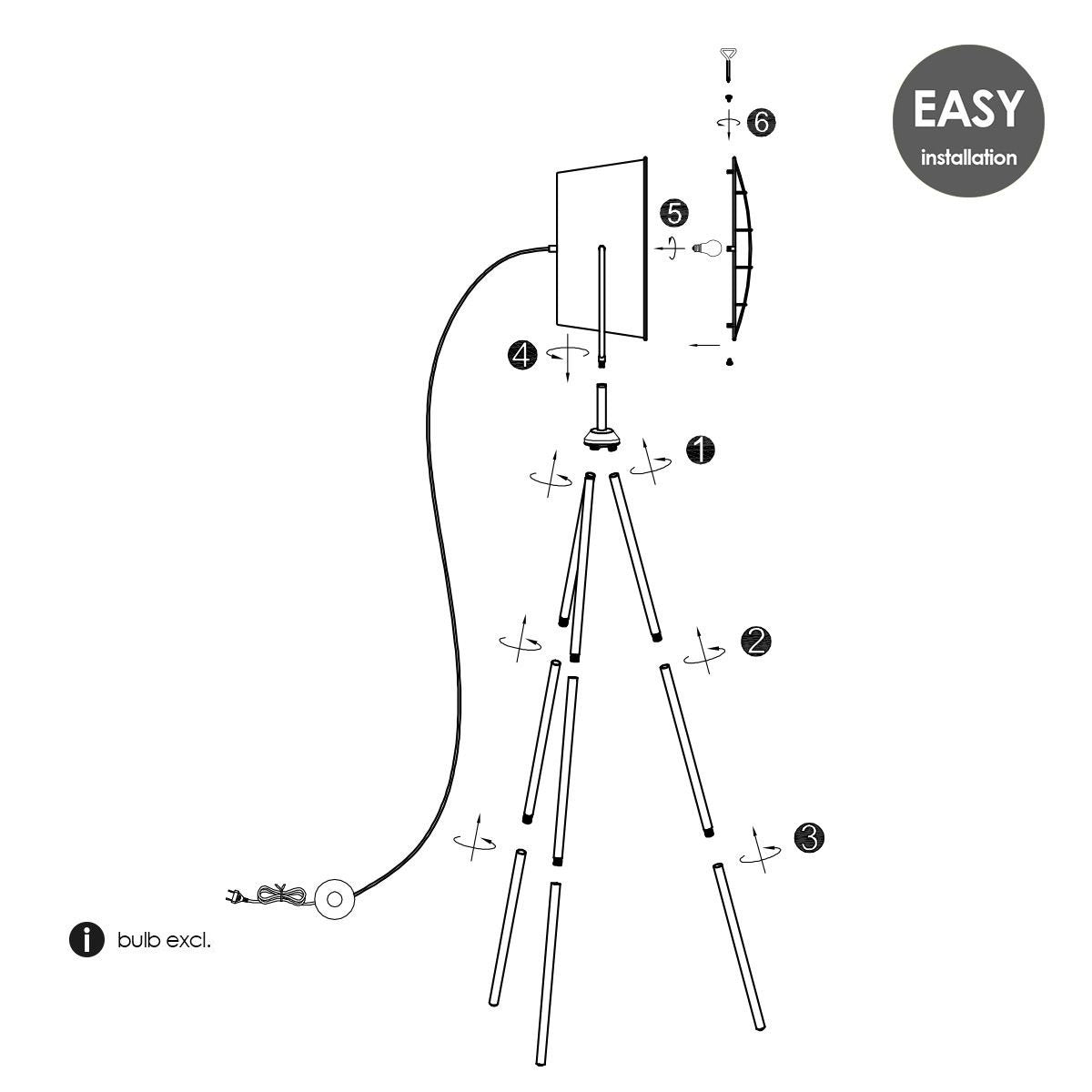 EASY
installation

6

5

4

1

2

3

i bulb excl.